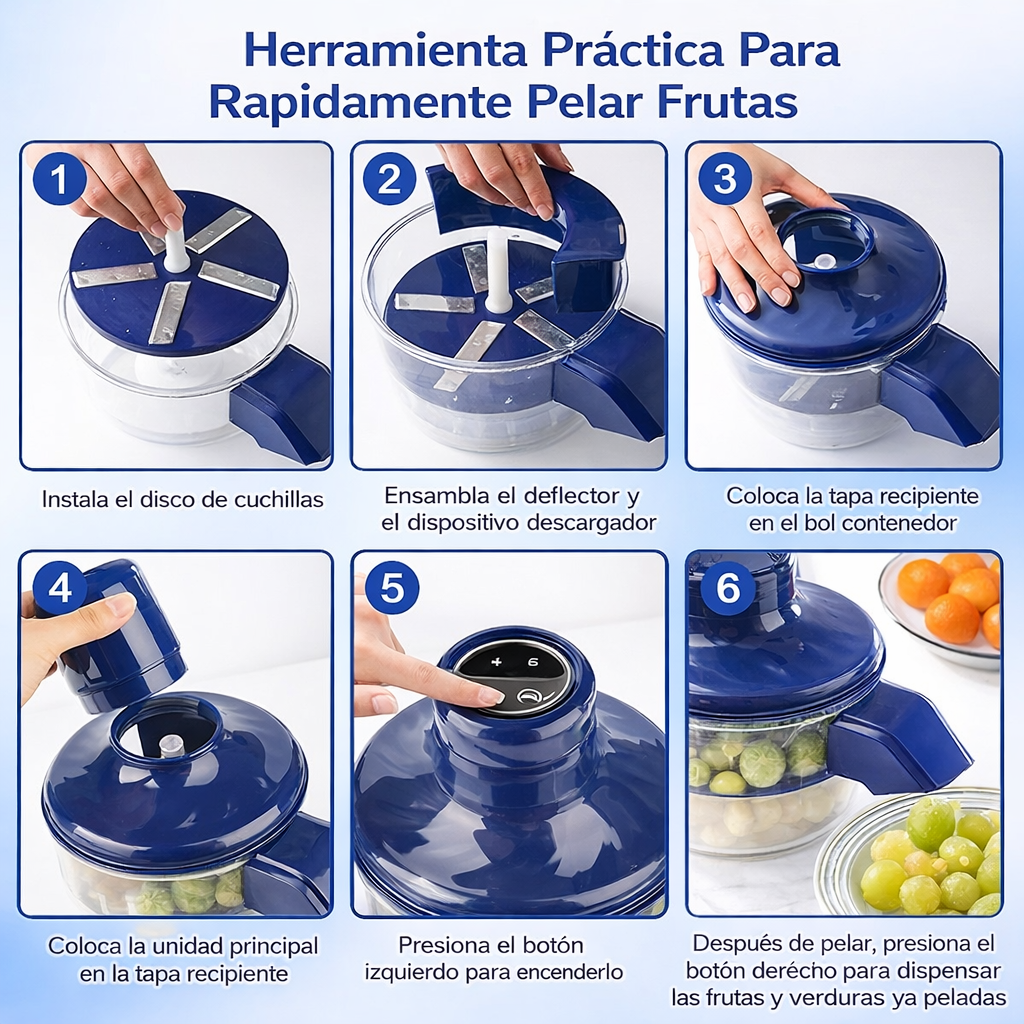 Herramienta Práctica Para Rapidamente Pelar Frutas

1

Instala el disco de cuchillas

2

Ensambla el deflector y el dispositivo descargador

3

Coloca la tapa recipiente en el bol contenedor

4

Coloca la unidad principal en la tapa recipiente

5

+ 6

Presiona el botón izquierdo para encenderlo

6

Después de pelar, presiona el botón derécho para dispensar las frutas y verduras ya peladas